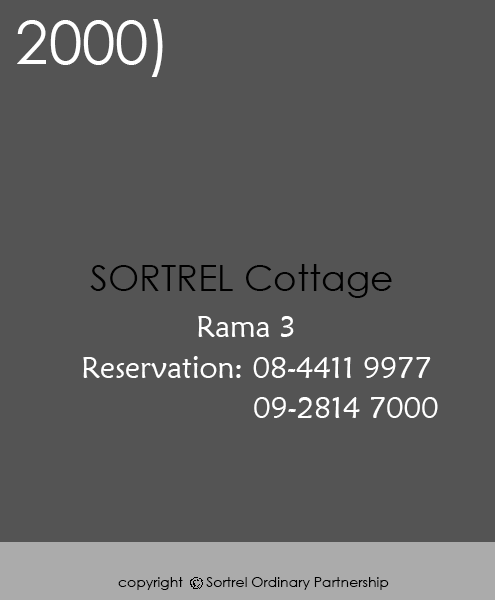 2000)

SORTREL Cottage
Rama 3
Reservation: 08-4411 9977
09-2814 7000

copyright © Sortrel Ordinary Partnership